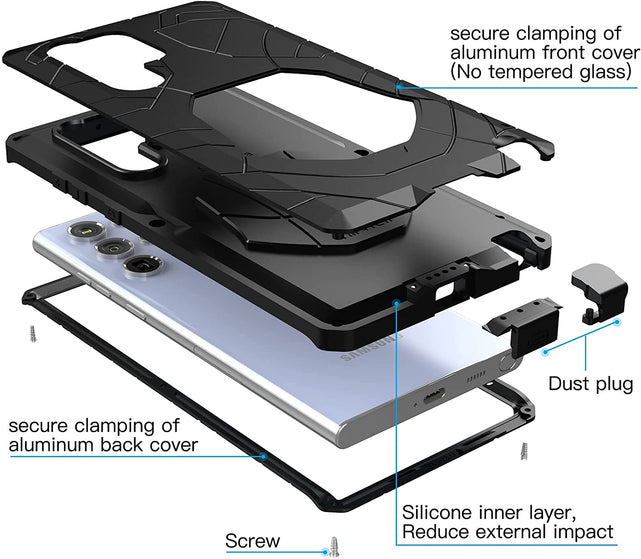 secure clamping of aluminum front cover (No tempered glass)

SAMSUNG

Dust plug

secure clamping of aluminum back cover

Silicone inner layer, Reduce external impact

Screw