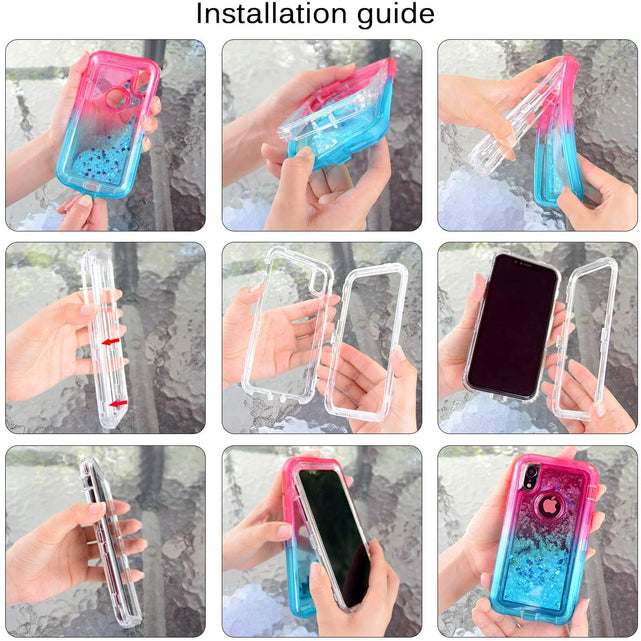 Installation guide