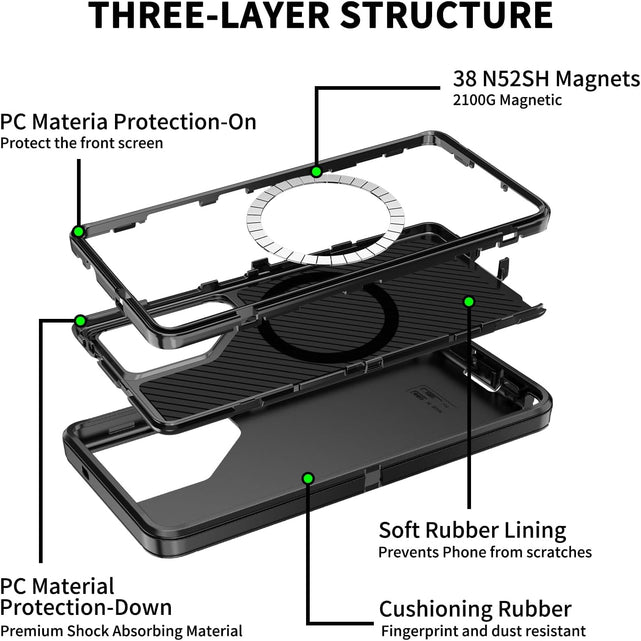 THREE-LAYER STRUCTURE

38 N52SH Magnets
2100G Magnetic

PC Materia Protection-On
Protect the front screen

Soft Rubber Lining
Prevents Phone from scratches

PC Material Protection-Down
Premium Shock Absorbing Material

Cushioning Rubber
Fingerprint and dust resistant