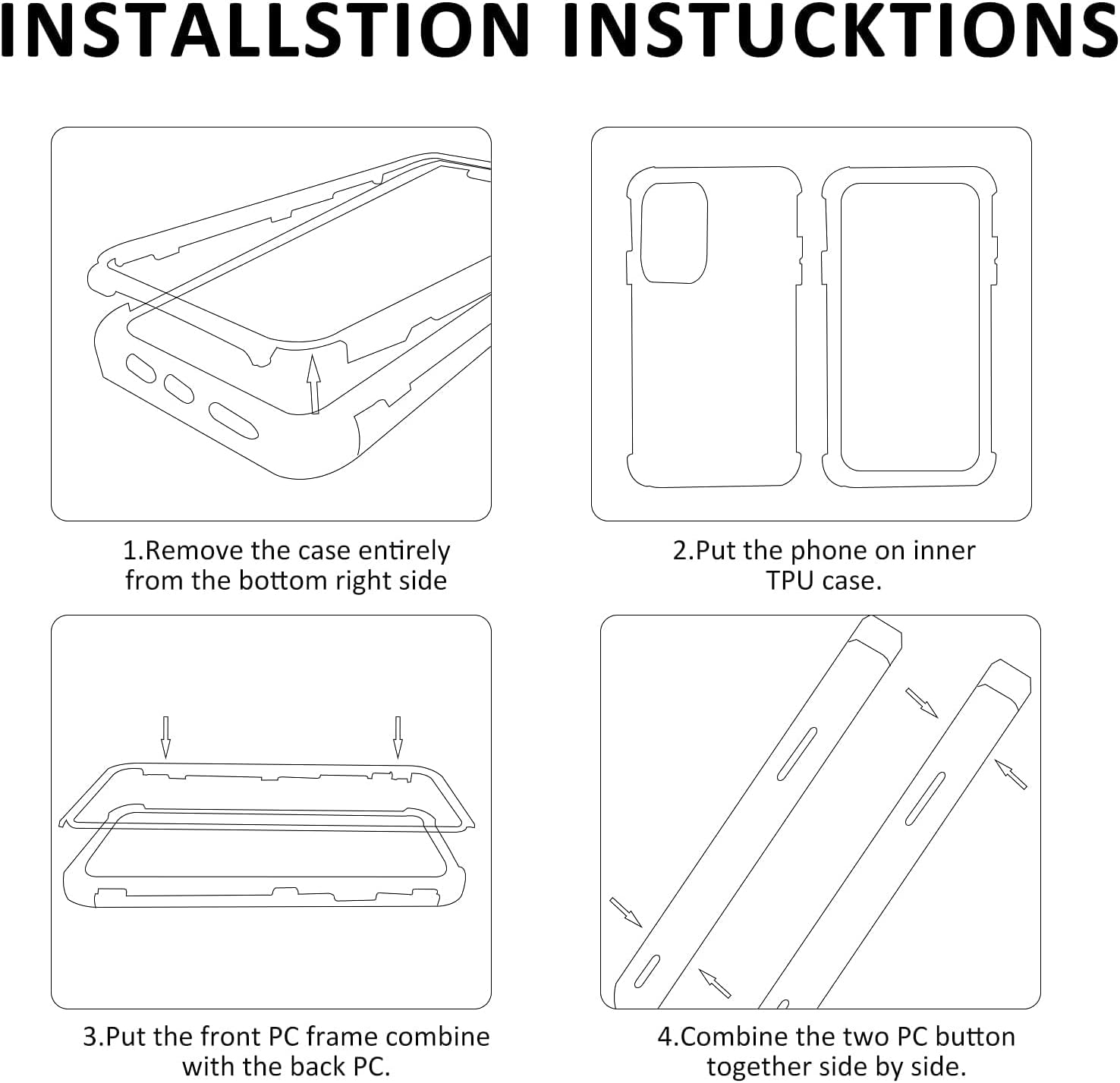 INSTALLSTION INSTUCKTIONS

1.Remove the case entirely from the bottom right side

2.Put the phone on inner TPU case.

3.Put the front PC frame combine with the back PC.

4.Combine the two PC button together side by side.