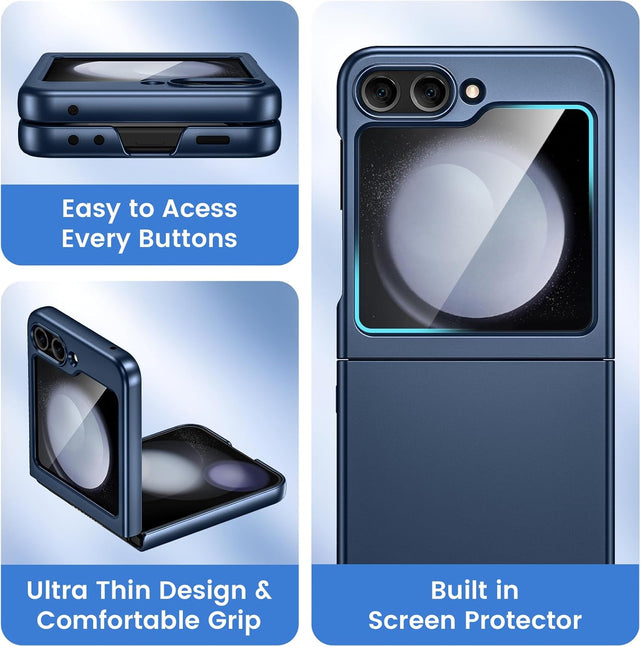 Easy to Acess Every Buttons

Ultra Thin Design & Comfortable Grip

Built in Screen Protector