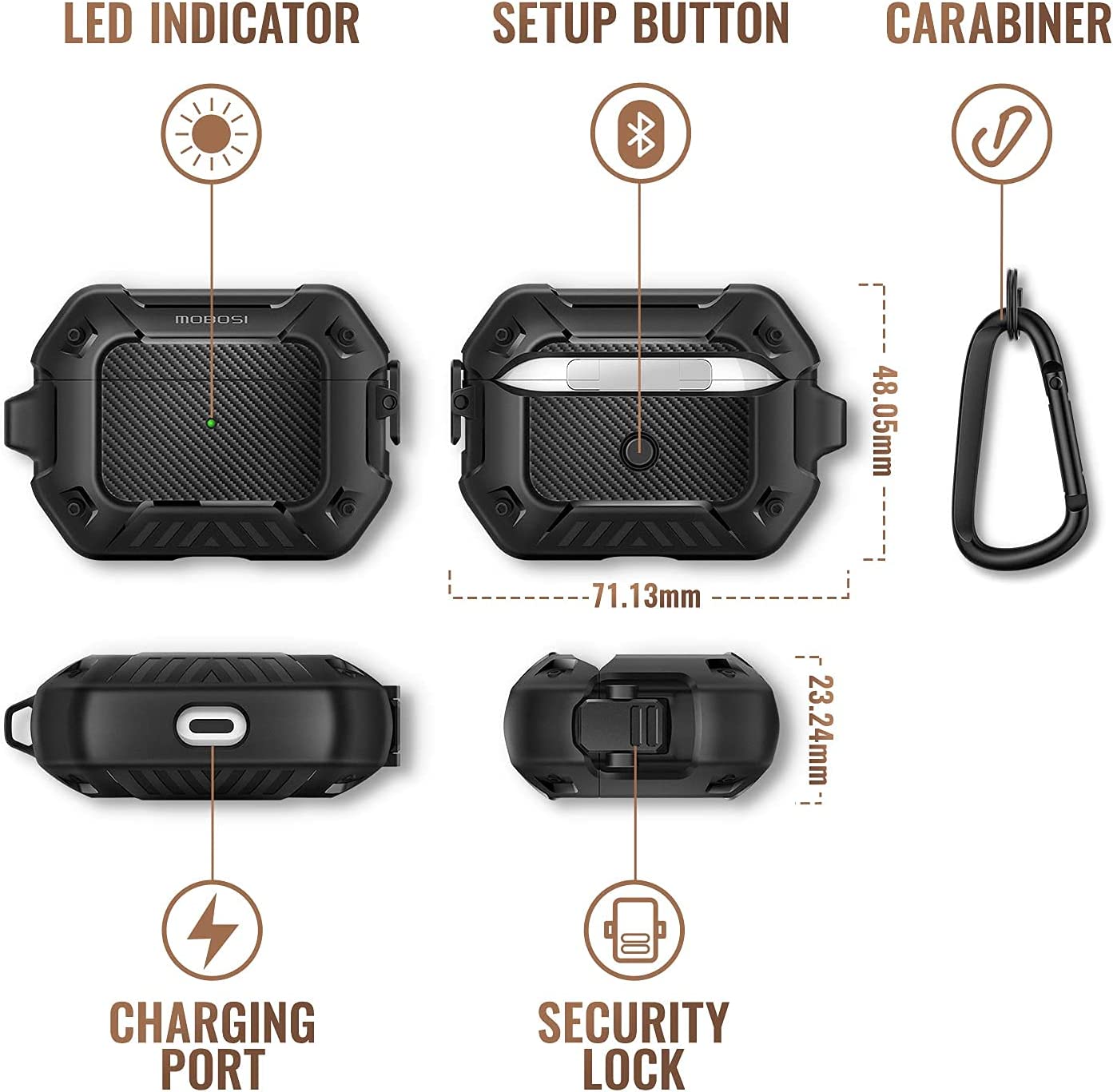 LED INDICATOR

SETUP BUTTON

CARABINER

MOBOSI

48.05mm

71.13mm

23.24mm

CHARGING PORT

SECURITY LOCK