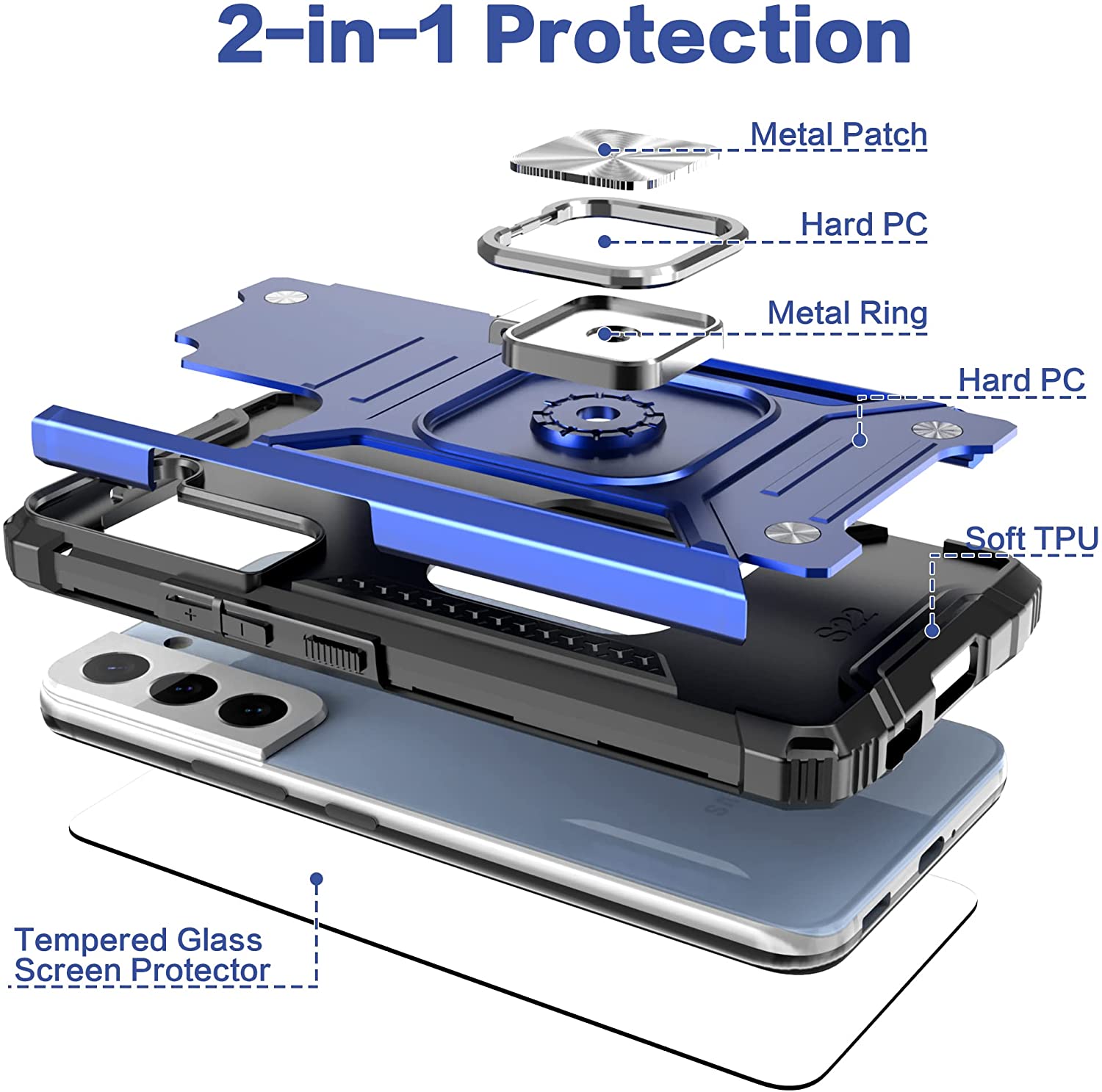 2-in-1 Protection

Metal Patch

Hard PC

Metal Ring

Hard PC

Soft TPU

S22

Tempered Glass
Screen Protector