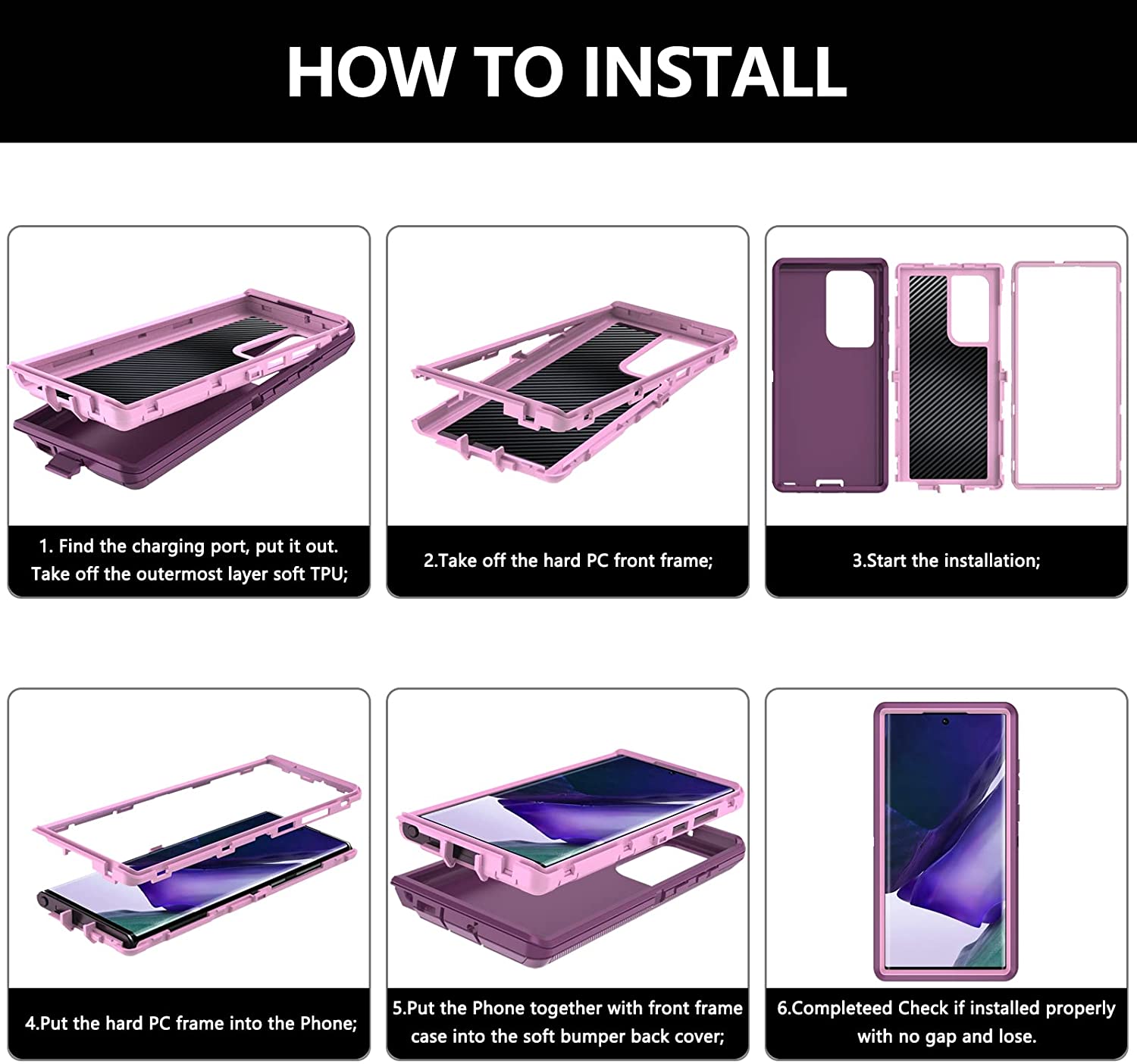 HOW TO INSTALL

1. Find the charging port, put it out. Take off the outermost layer soft TPU;

2.Take off the hard PC front frame;

3.Start the installation;

4.Put the hard PC frame into the Phone;

5.Put the Phone together with front frame case into the soft bumper back cover;

6.Completeed Check if installed properly with no gap and lose.