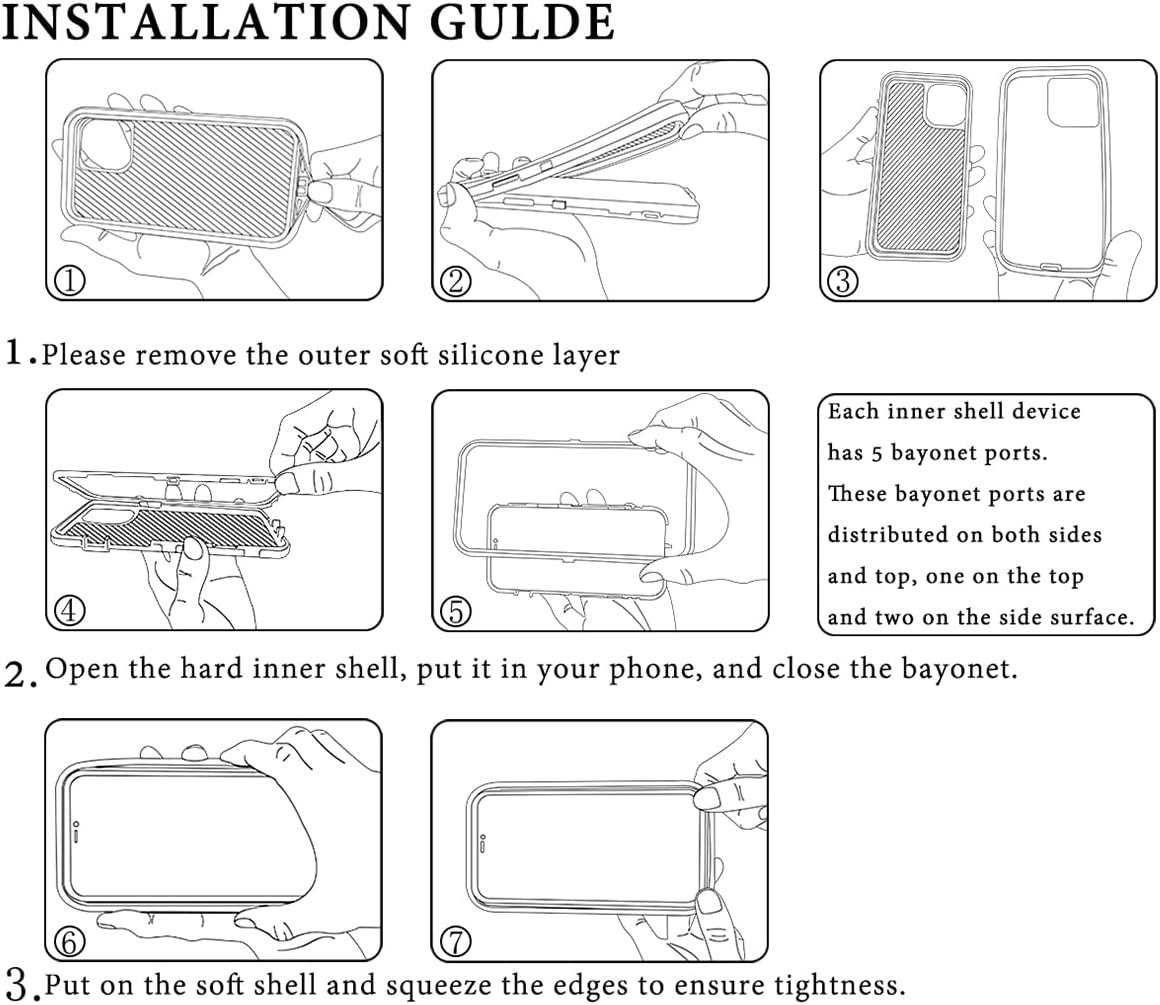 INSTALLATION GULDE

①

②

③

1. Please remove the outer soft silicone layer

④

⑤

Each inner shell device has 5 bayonet ports. These bayonet ports are distributed on both sides and top, one on the top and two on the side surface.

2. Open the hard inner shell, put it in your phone, and close the bayonet.

⑥

⑦

3. Put on the soft shell and squeeze the edges to ensure tightness.