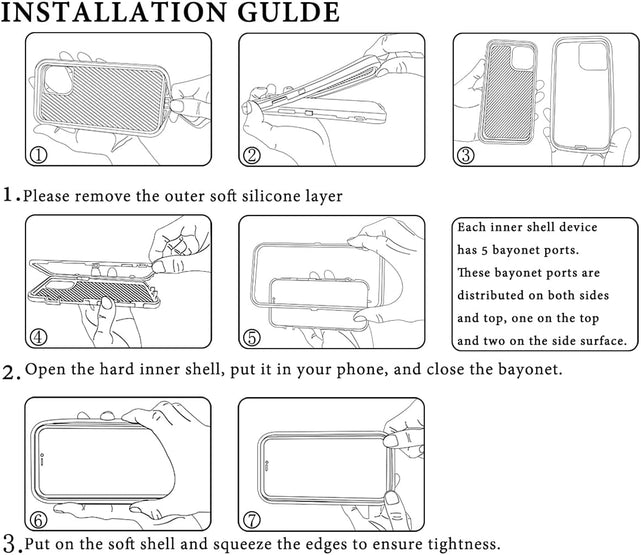 INSTALLATION GULDE

①

②

③

1. Please remove the outer soft silicone layer

④

⑤

Each inner shell device has 5 bayonet ports. These bayonet ports are distributed on both sides and top, one on the top and two on the side surface.

2. Open the hard inner shell, put it in your phone, and close the bayonet.

⑥

⑦

3. Put on the soft shell and squeeze the edges to ensure tightness.