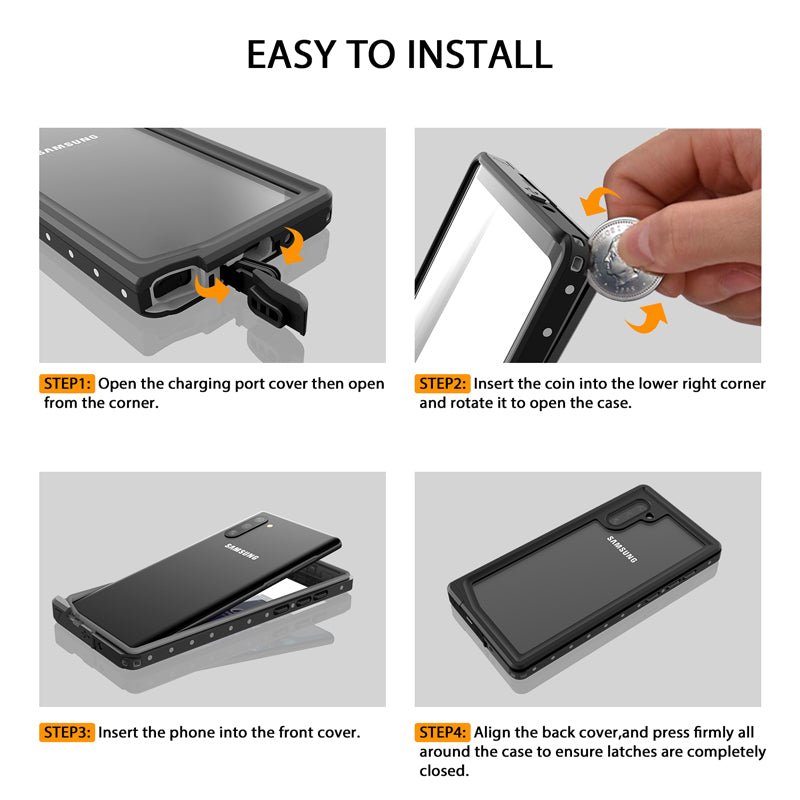 EASY TO INSTALL

SAMSUNG

STEP1: Open the charging port cover then open from the corner.

STEP2: Insert the coin into the lower right corner and rotate it to open the case.

SAMSUNG

STEP3: Insert the phone into the front cover.

SAMSUNG

STEP4: Align the back cover,and press firmly all around the case to ensure latches are completely closed.