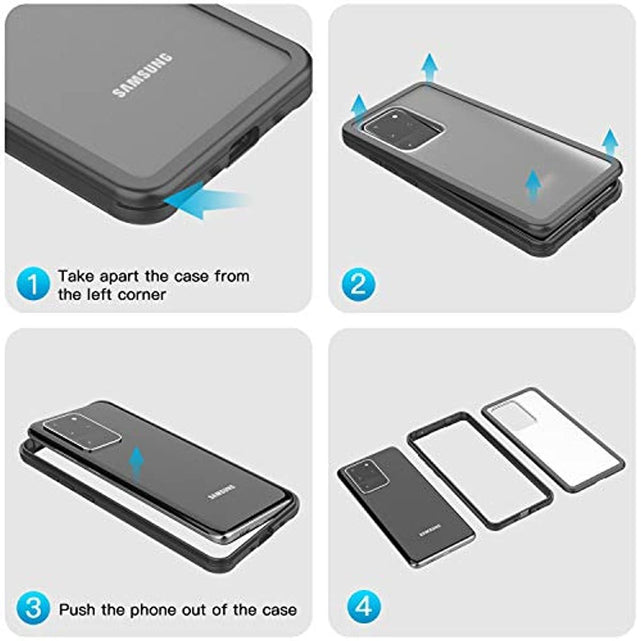 SAMSUNG

1 Take apart the case from the left corner

2

SAMSUNG

3 Push the phone out of the case

SAMSUNG

4